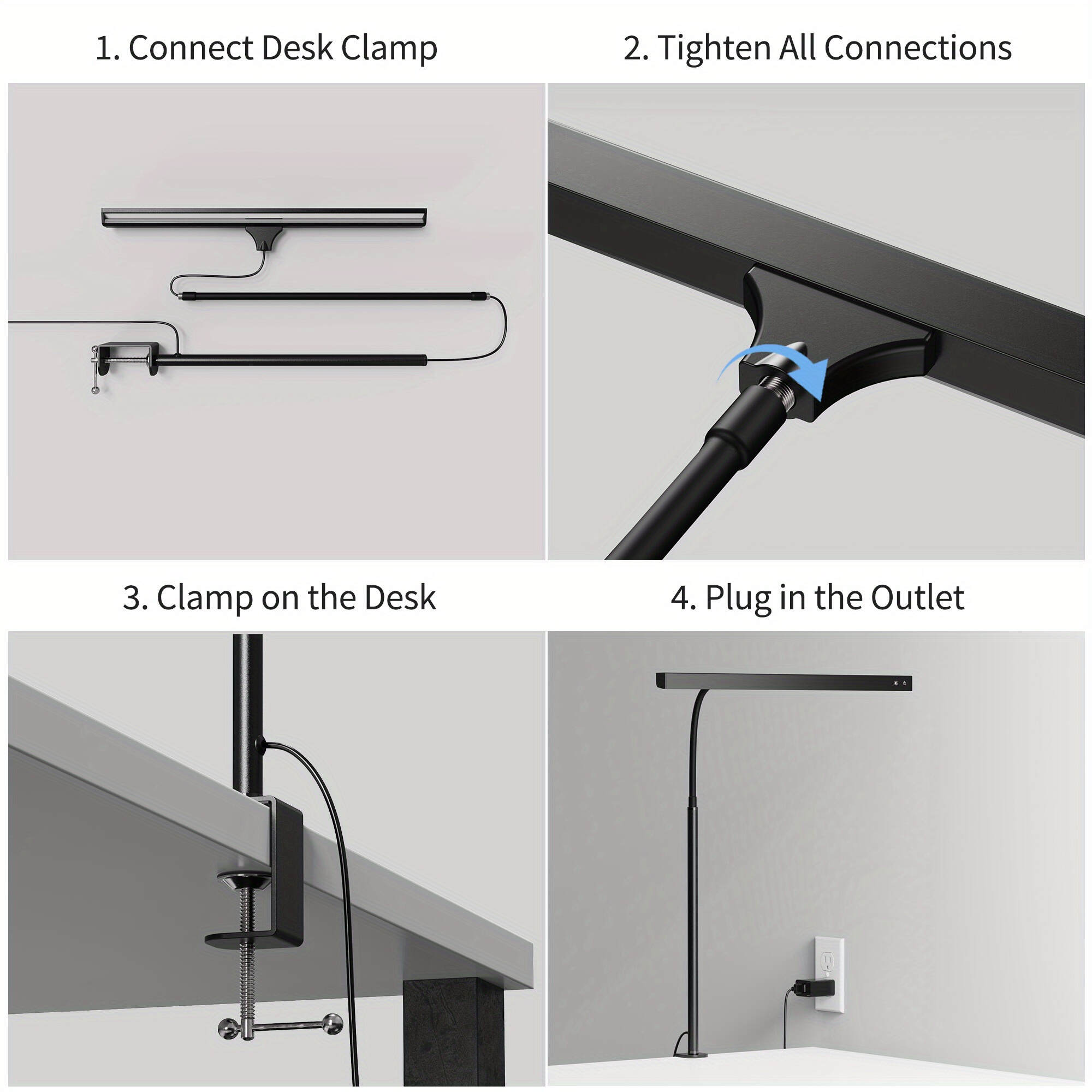 1. Connect Desk Clamp

2. Tighten All Connections

3. Clamp on the Desk

4. Plug in the Outlet