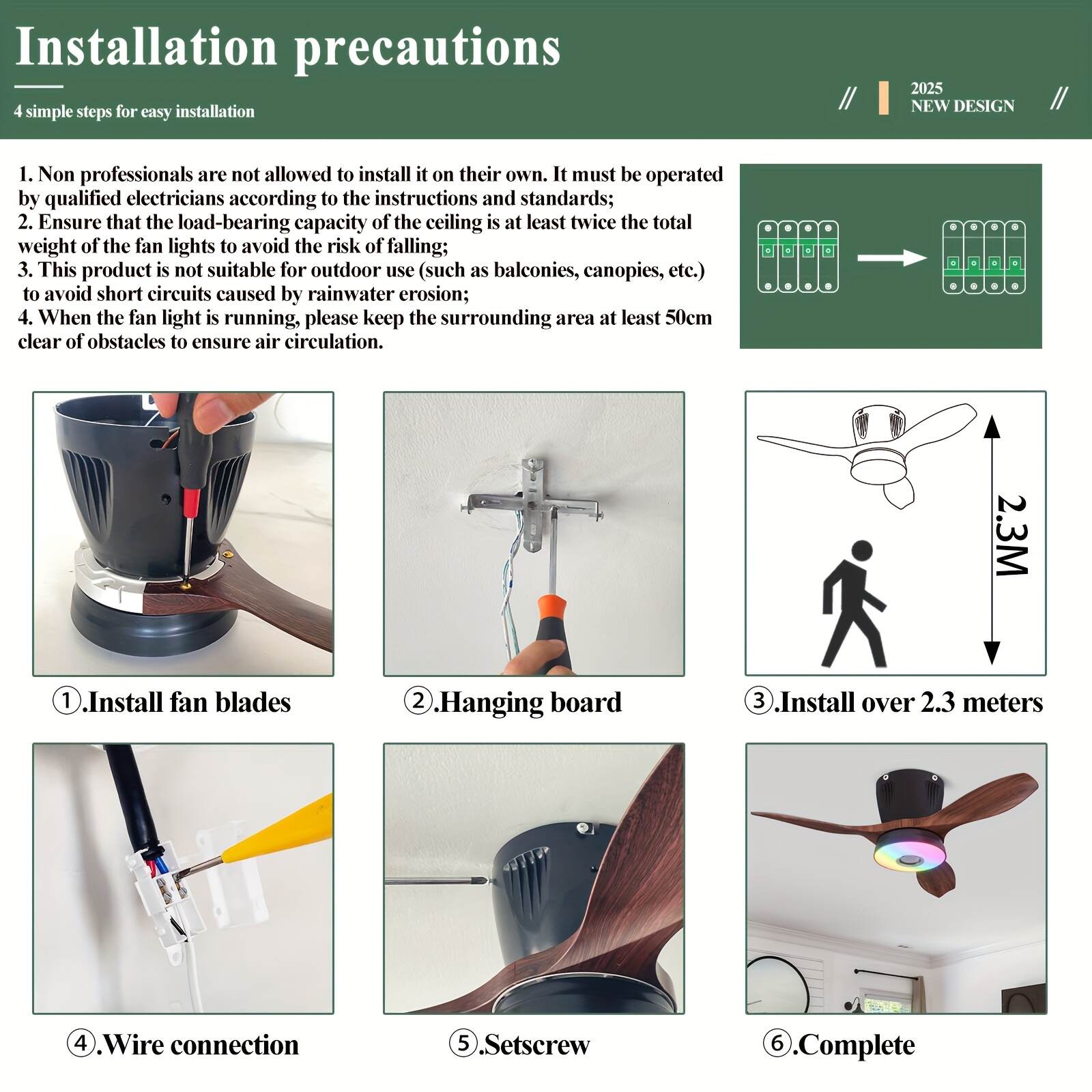 Installation precautions

4 simple steps for easy installation

// 2025 NEW DESIGN //

1. Non professionals are not allowed to install it on their own. It must be operated by qualified electricians according to the instructions and standards;
2. Ensure that the load-bearing capacity of the ceiling is at least twice the total weight of the fan lights to avoid the risk of falling;
3. This product is not suitable for outdoor use (such as balconies, canopies, etc.) to avoid short circuits caused by rainwater erosion;
4. When the fan light is running, please keep the surrounding area at least 50cm clear of obstacles to ensure air circulation.

2.3M

①.Install fan blades

②.Hanging board

③.Install over 2.3 meters

④.Wire connection

⑤.Setscrew

⑥.Complete