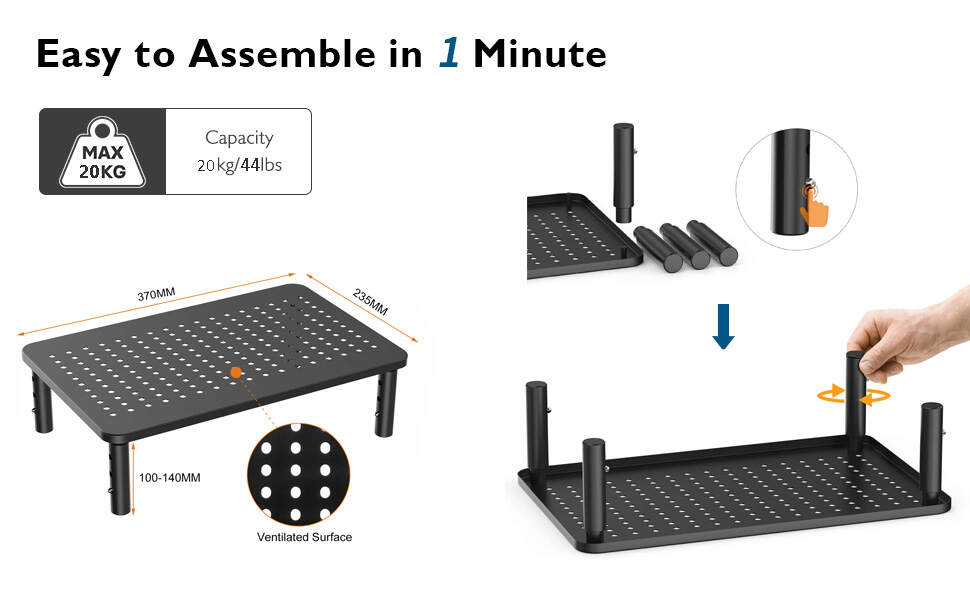 Easy to Assemble in 1 Minute

MAX 20KG

Capacity
20kg/44lbs

370MM

235MM

100-140MM

Ventilated Surface