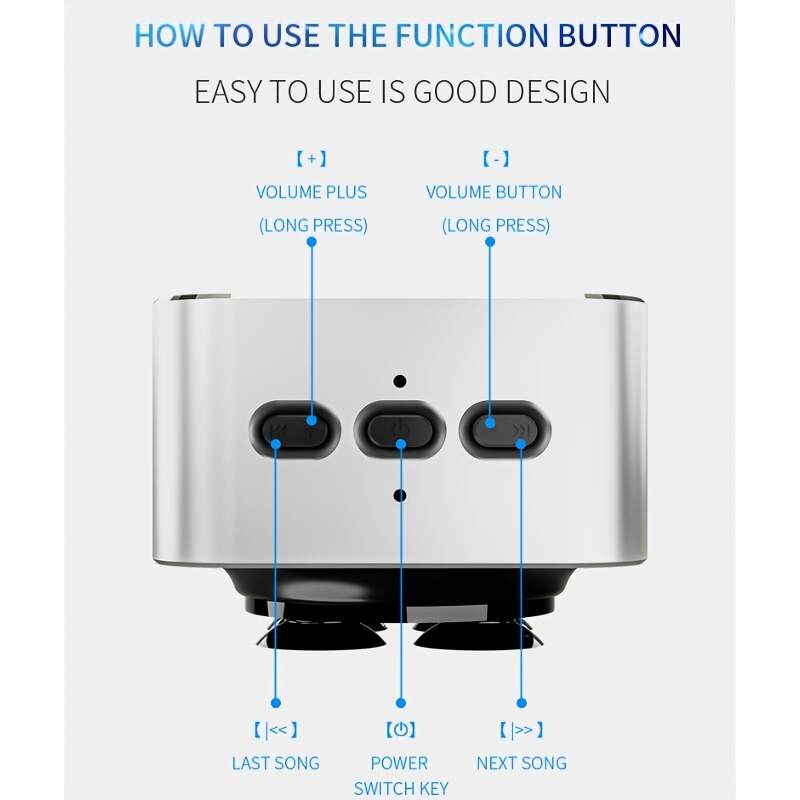 HOW TO USE THE FUNCTION BUTTON

EASY TO USE IS GOOD DESIGN

【+】
VOLUME PLUS
(LONG PRESS)

【-】
VOLUME BUTTON
(LONG PRESS)

【|<<】
LAST SONG

【⏻】
POWER
SWITCH KEY

【|>>】
NEXT SONG